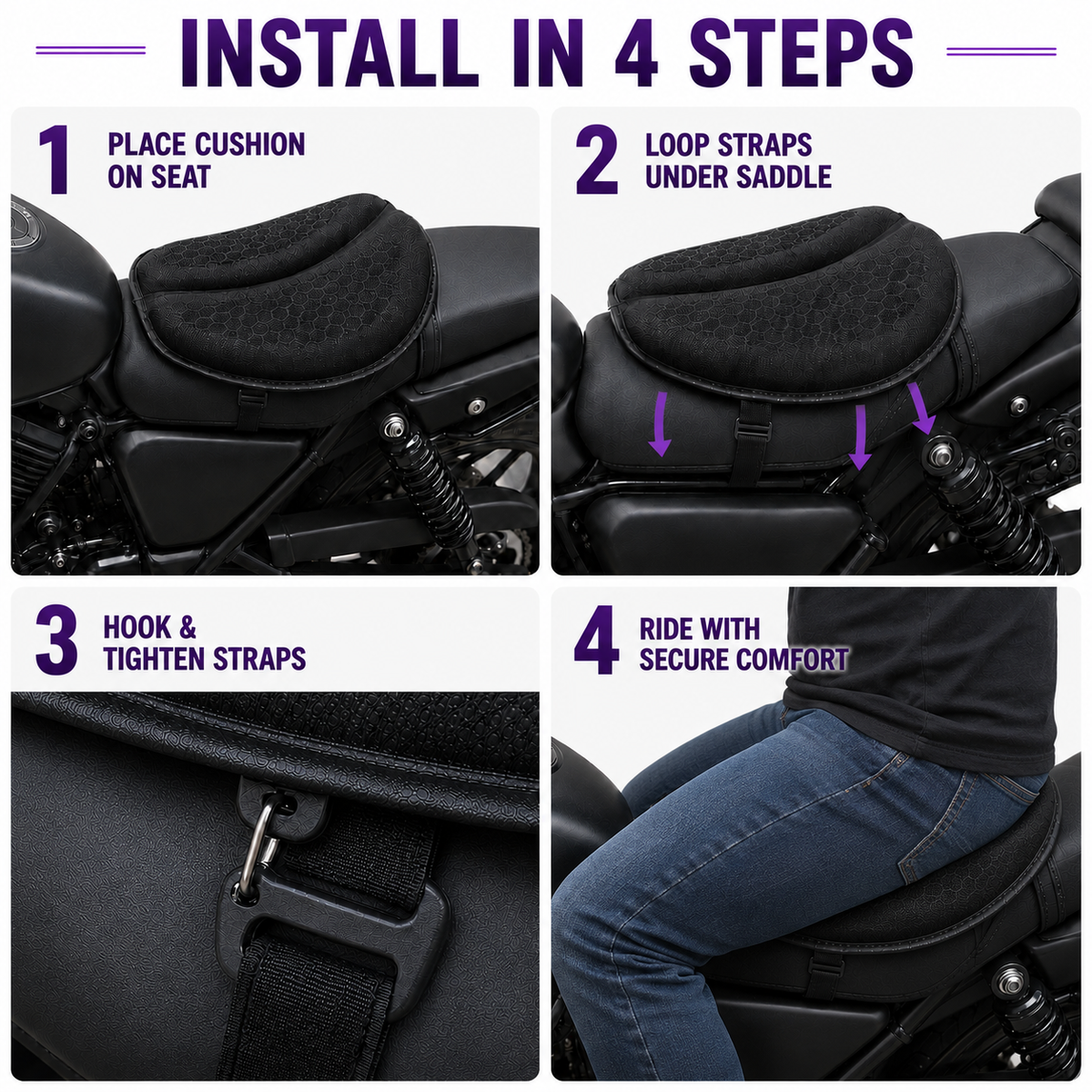 INSTALL IN 4 STEPS

1 PLACE CUSHION ON SEAT

2 LOOP STRAPS UNDER SADDLE

3 HOOK & TIGHTEN STRAPS

4 RIDE WITH SECURE COMFORT